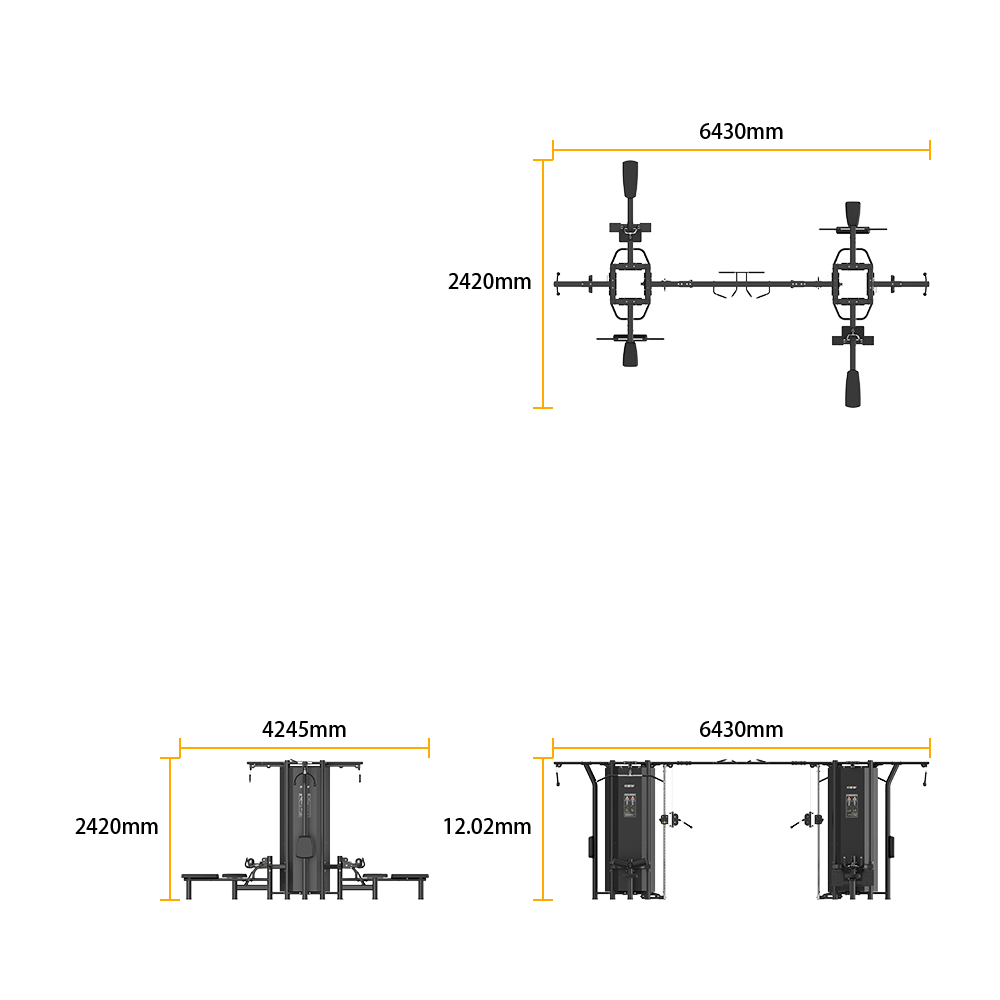 6430mm

2420mm

4245mm

2420mm

6430mm

12.02mm