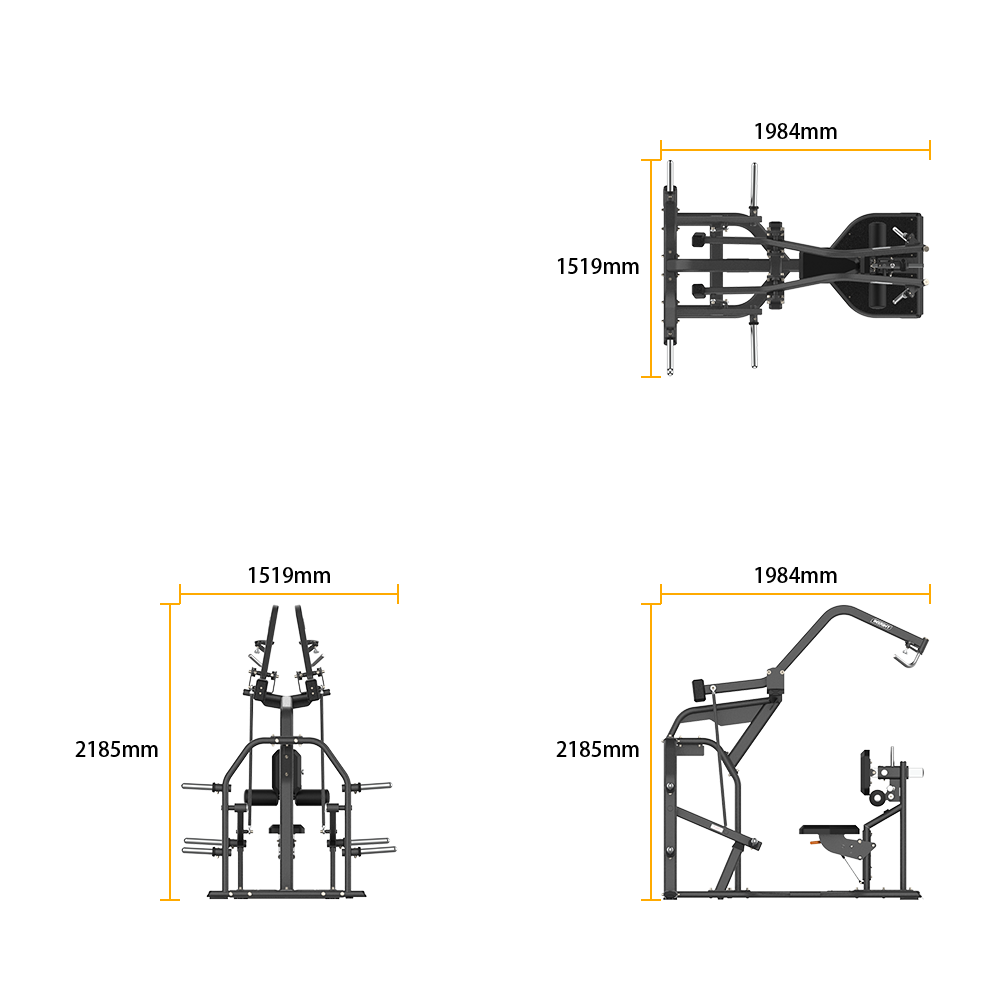 1984mm

1519mm

1519mm

2185mm

1984mm

2185mm