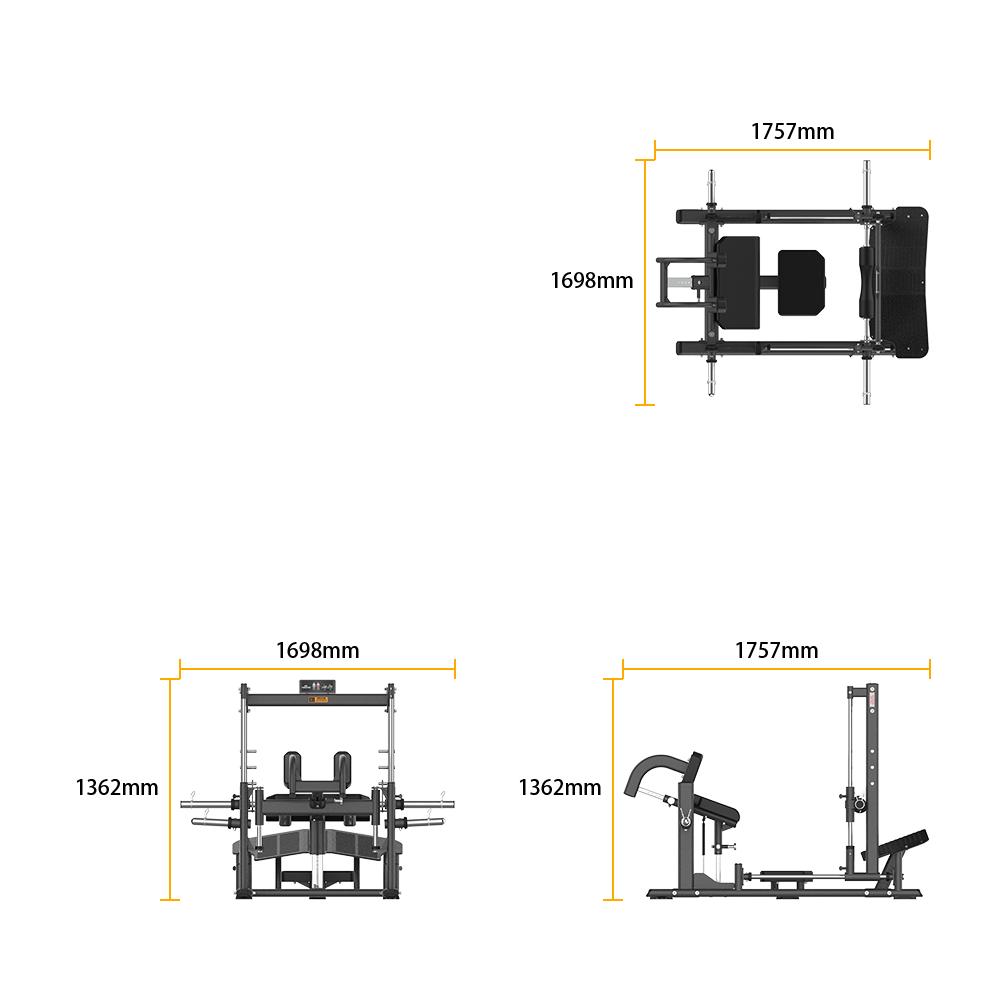 1757mm

1698mm

1698mm

1362mm

1757mm

1362mm