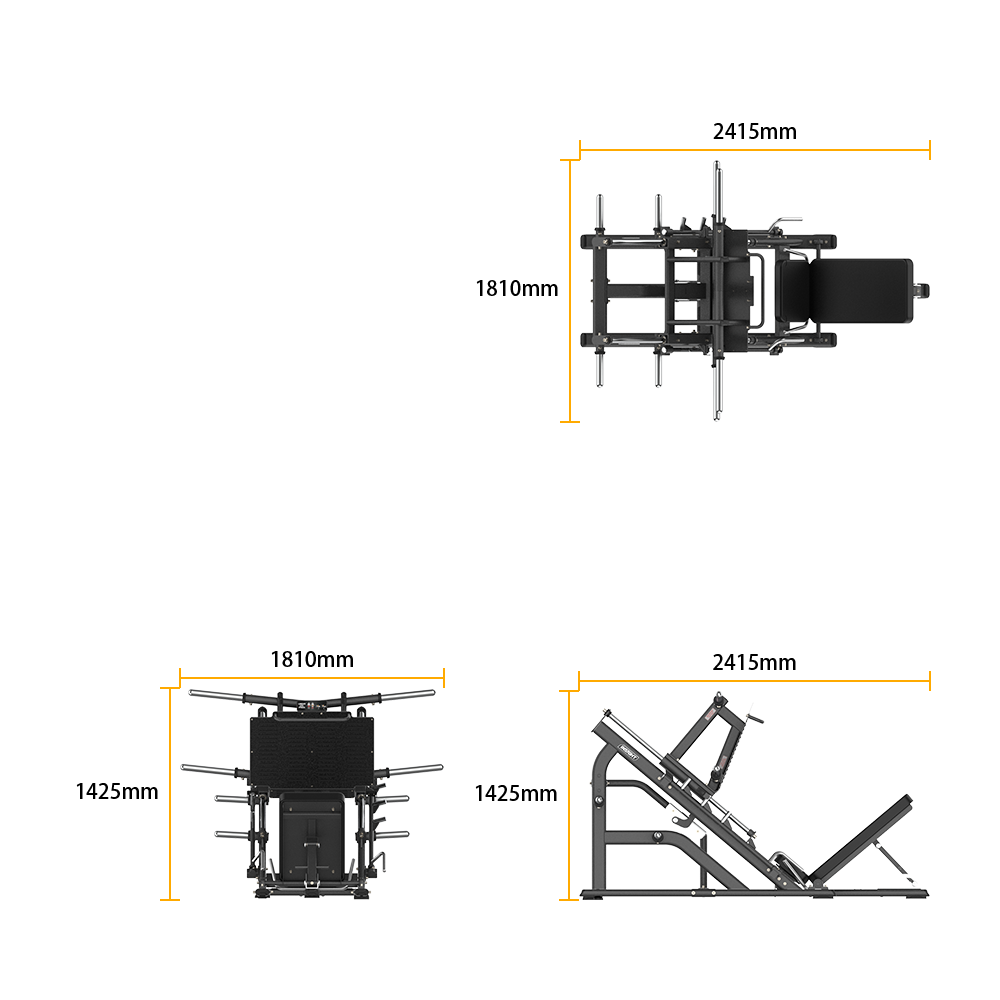 2415mm

1810mm

1810mm

1425mm

2415mm

1425mm