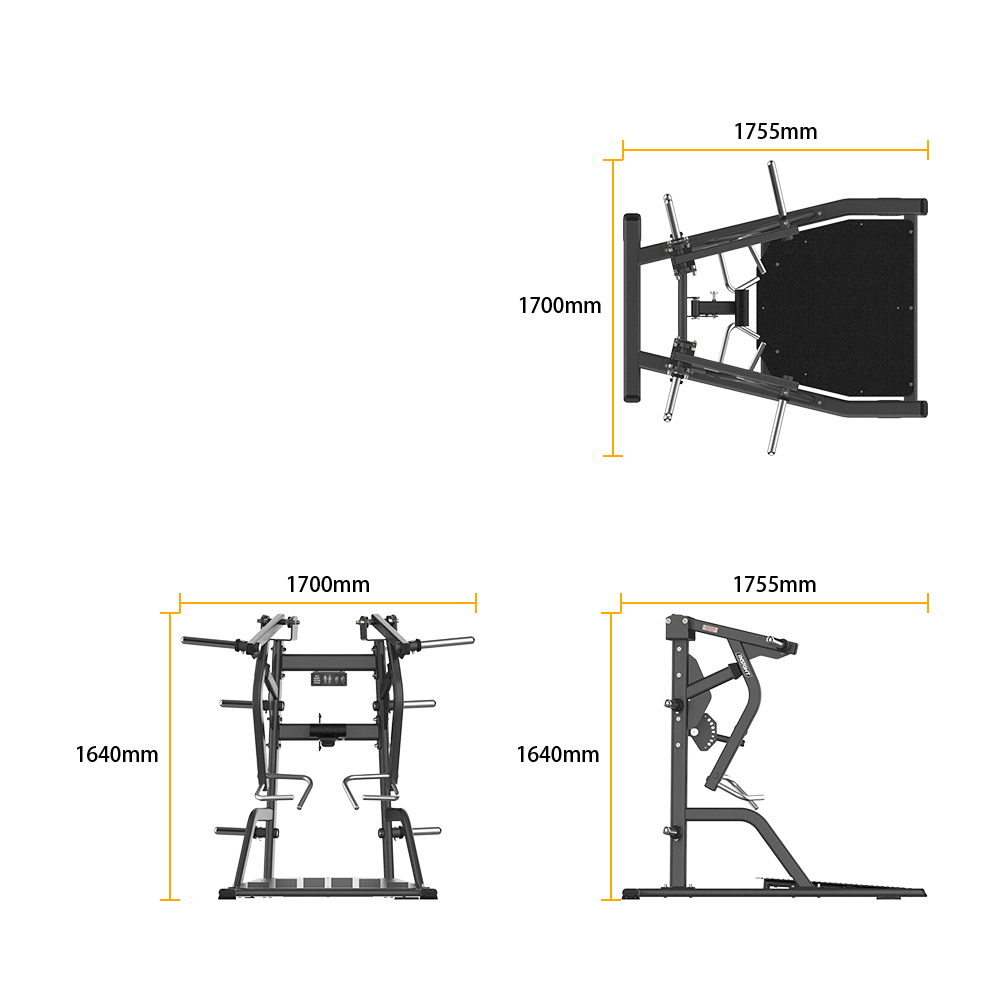 1755mm

1700mm

1700mm

1640mm

1755mm

1640mm