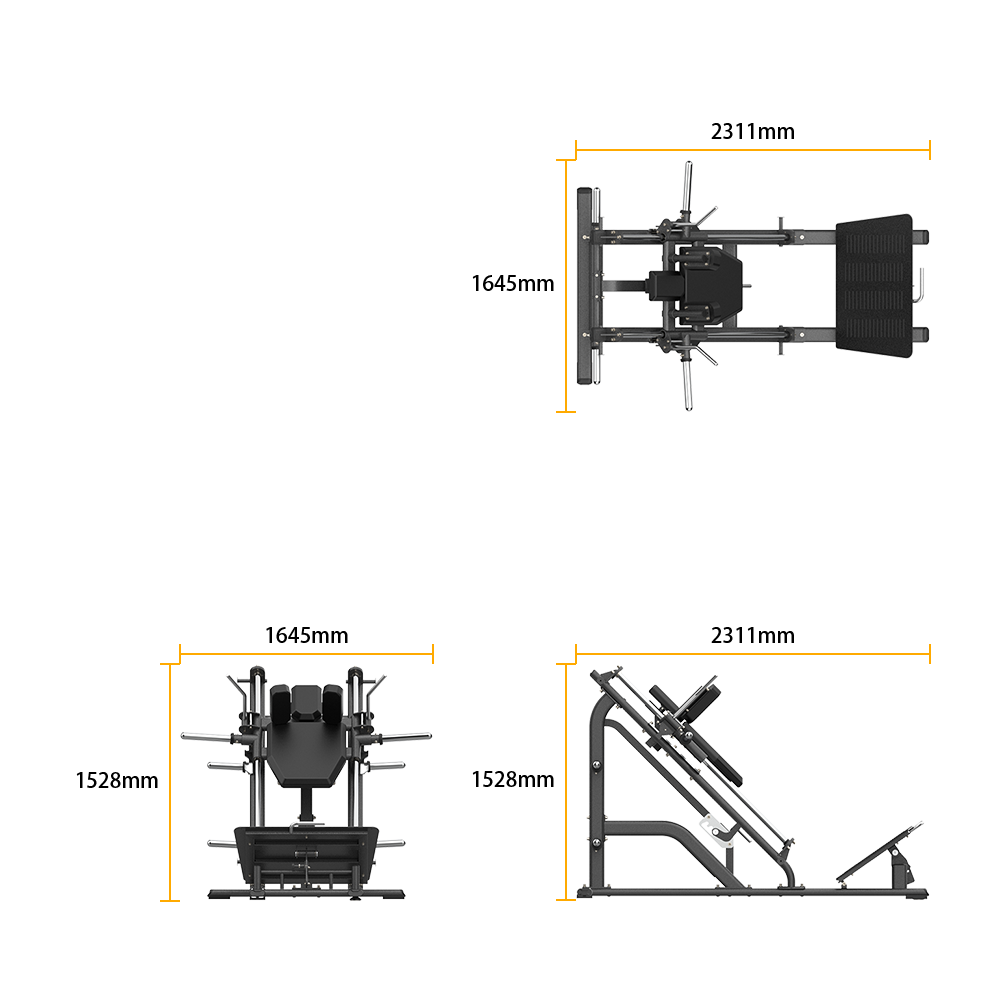 2311mm

1645mm

1645mm

1528mm

2311mm

1528mm