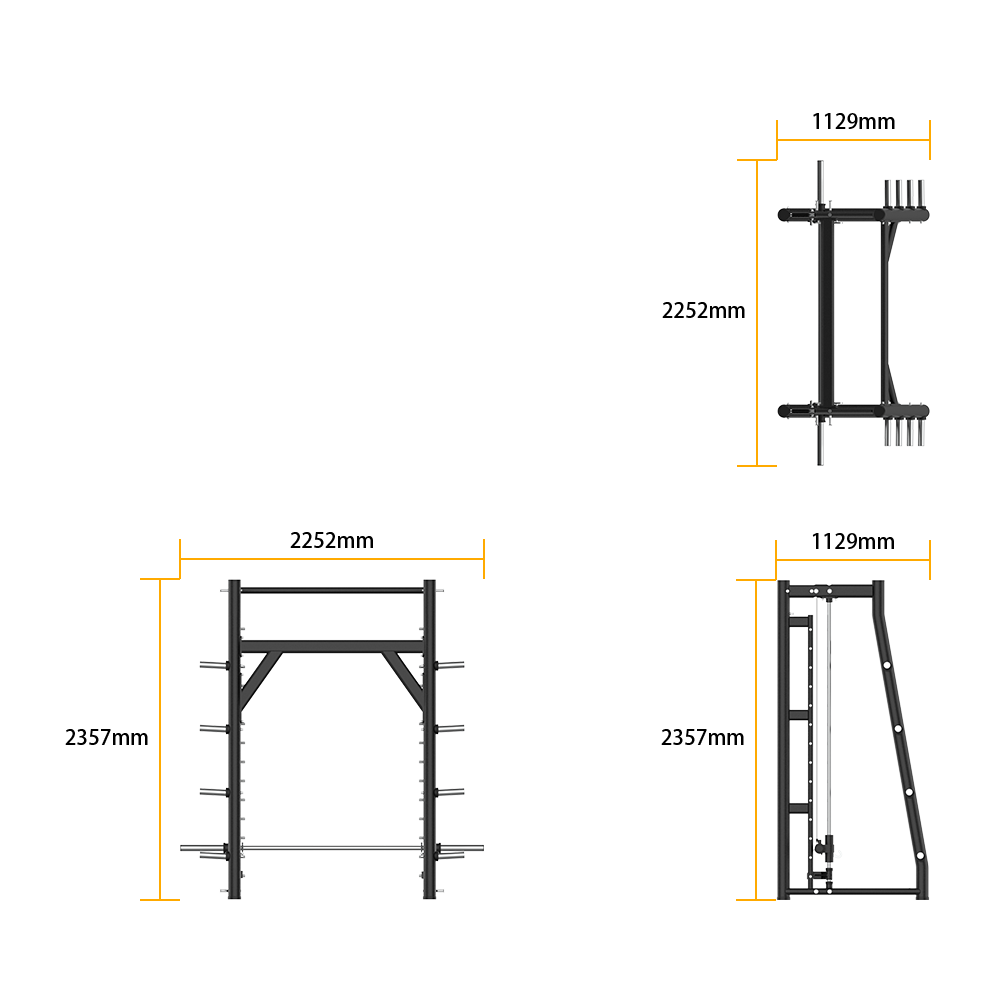 1129mm

2252mm

2252mm

2357mm

1129mm

2357mm