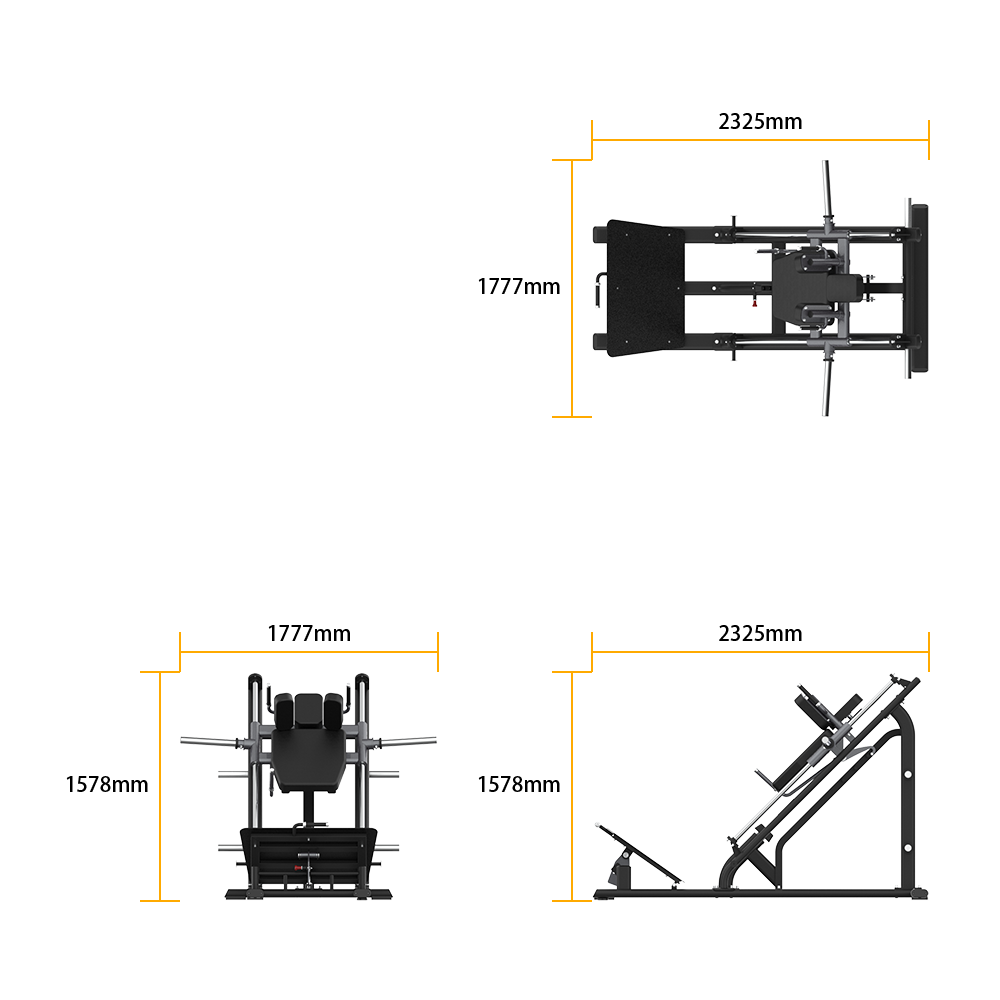 2325mm

1777mm

1777mm

1578mm

2325mm

1578mm