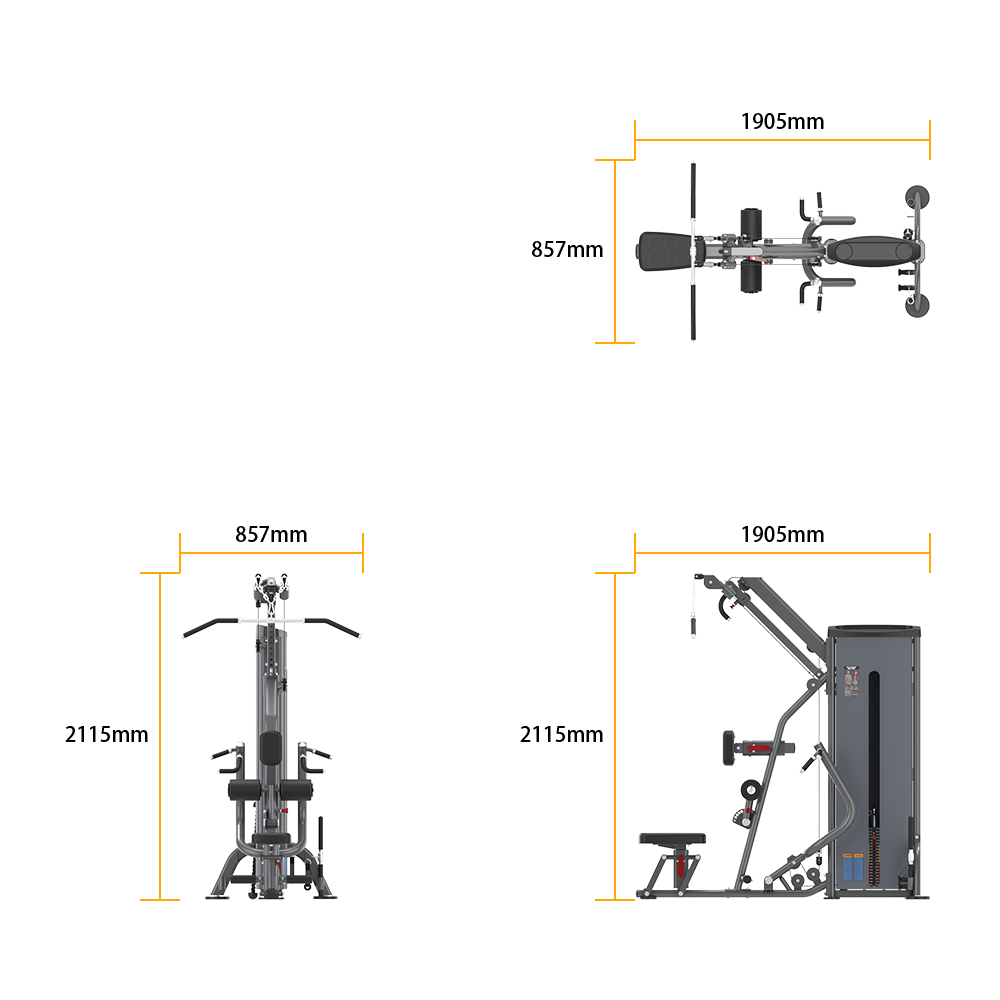 1905mm

857mm

857mm

2115mm

1905mm

2115mm