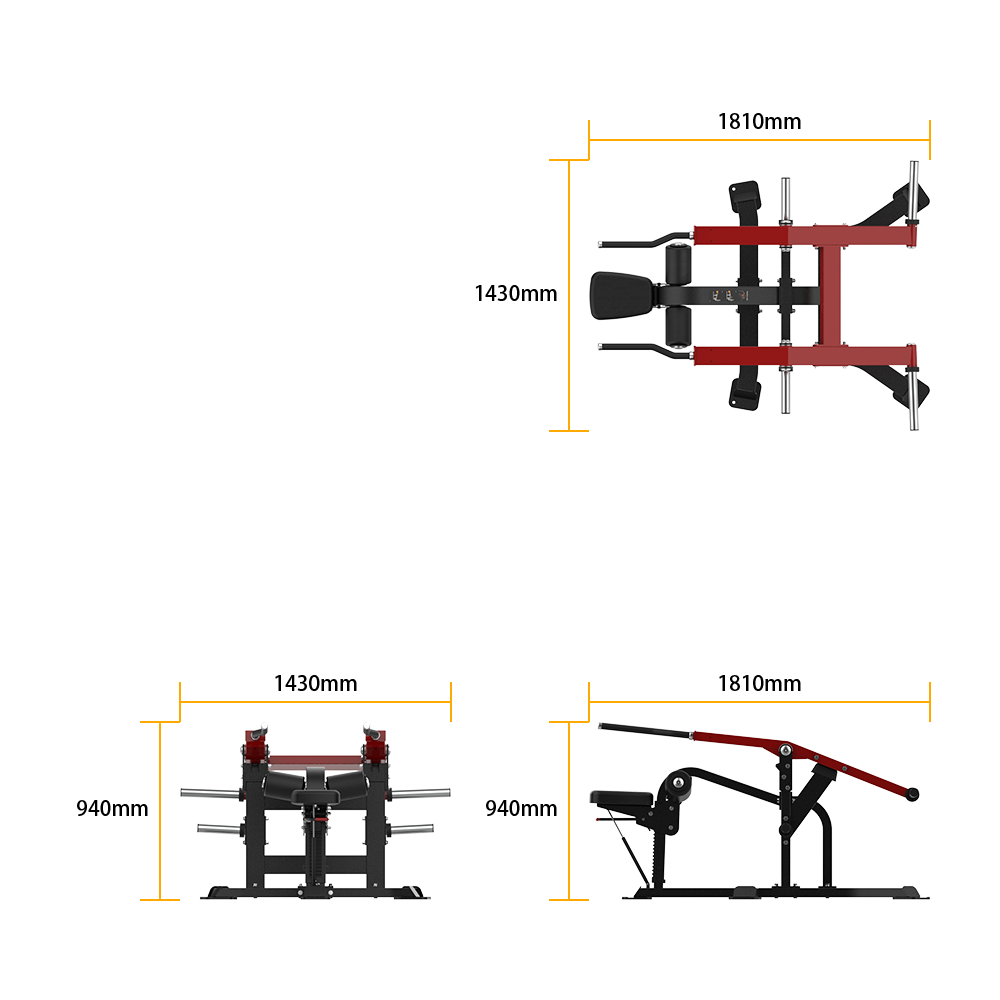 1810mm

1430mm

1430mm

940mm

1810mm

940mm