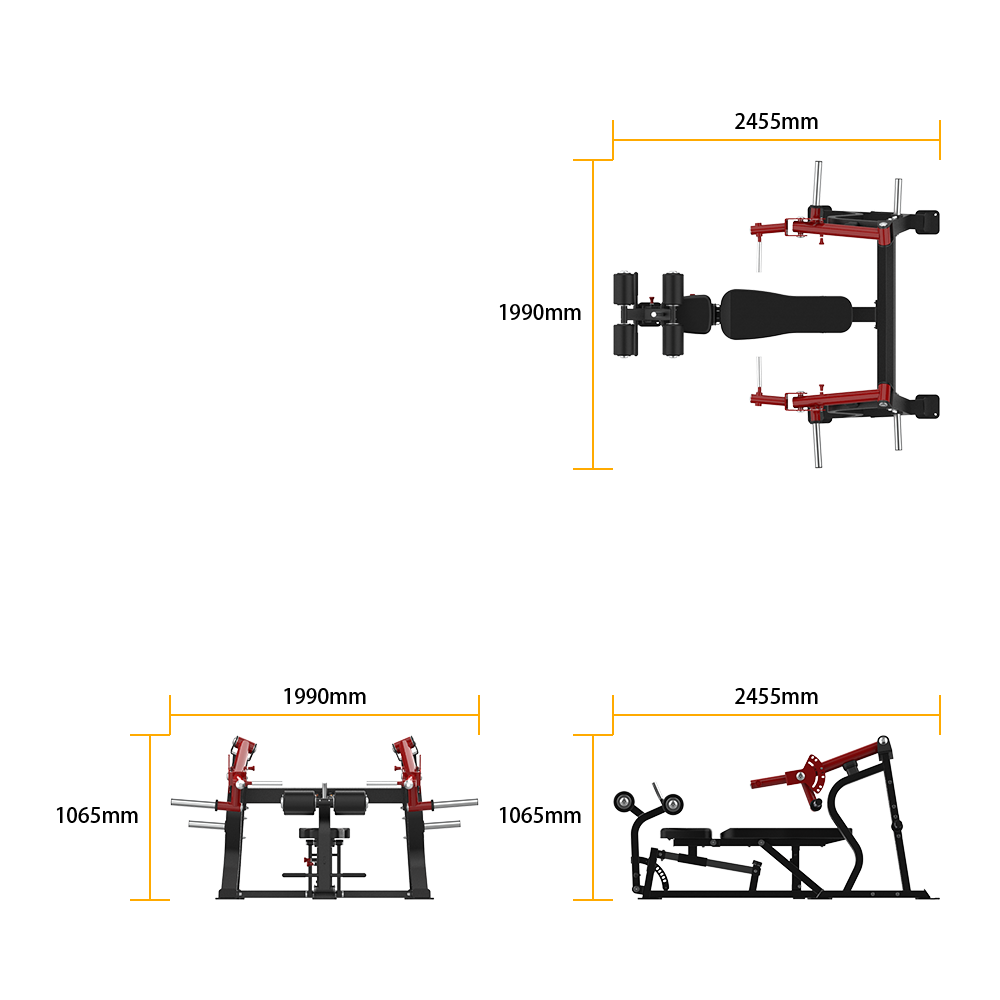 2455mm

1990mm

1990mm

1065mm

2455mm

1065mm