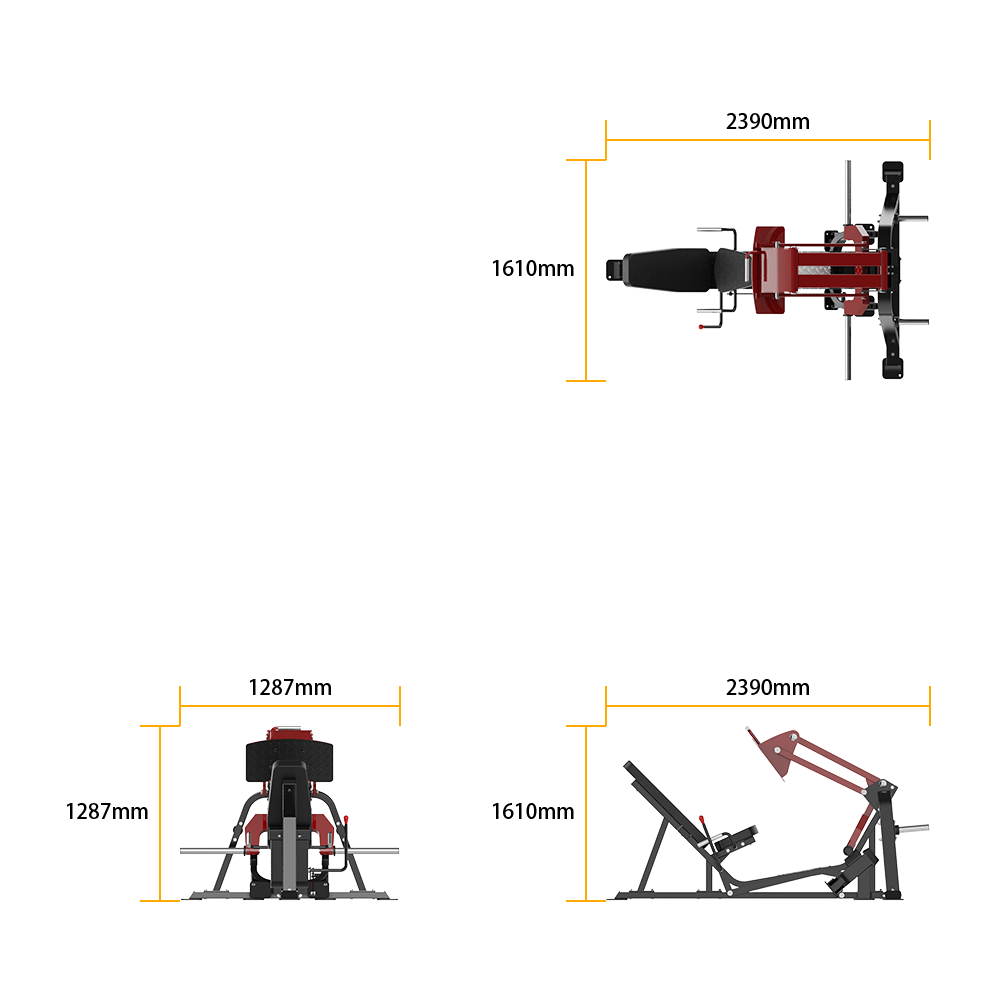 2390mm

1610mm

1287mm

1287mm

2390mm

1610mm