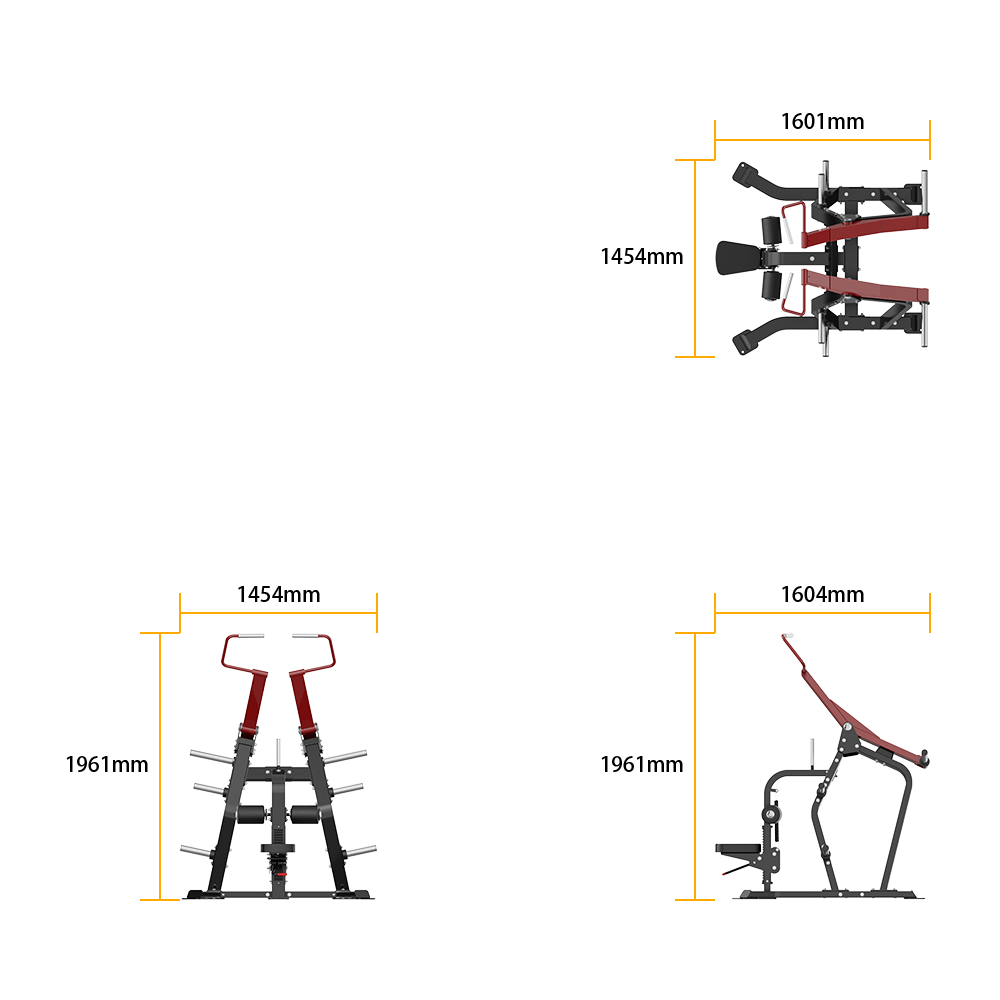 1601mm

1454mm

1454mm

1961mm

1604mm

1961mm