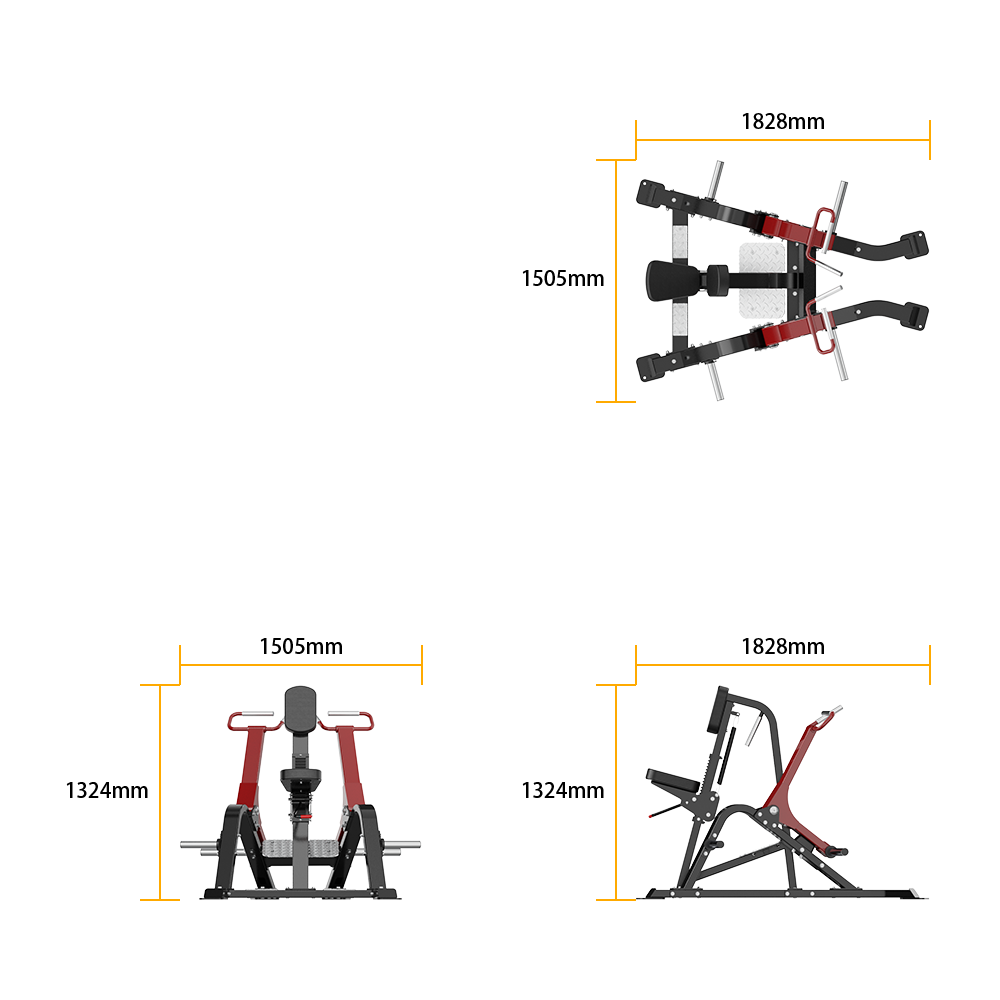 1828mm

1505mm

1505mm

1324mm

1828mm

1324mm