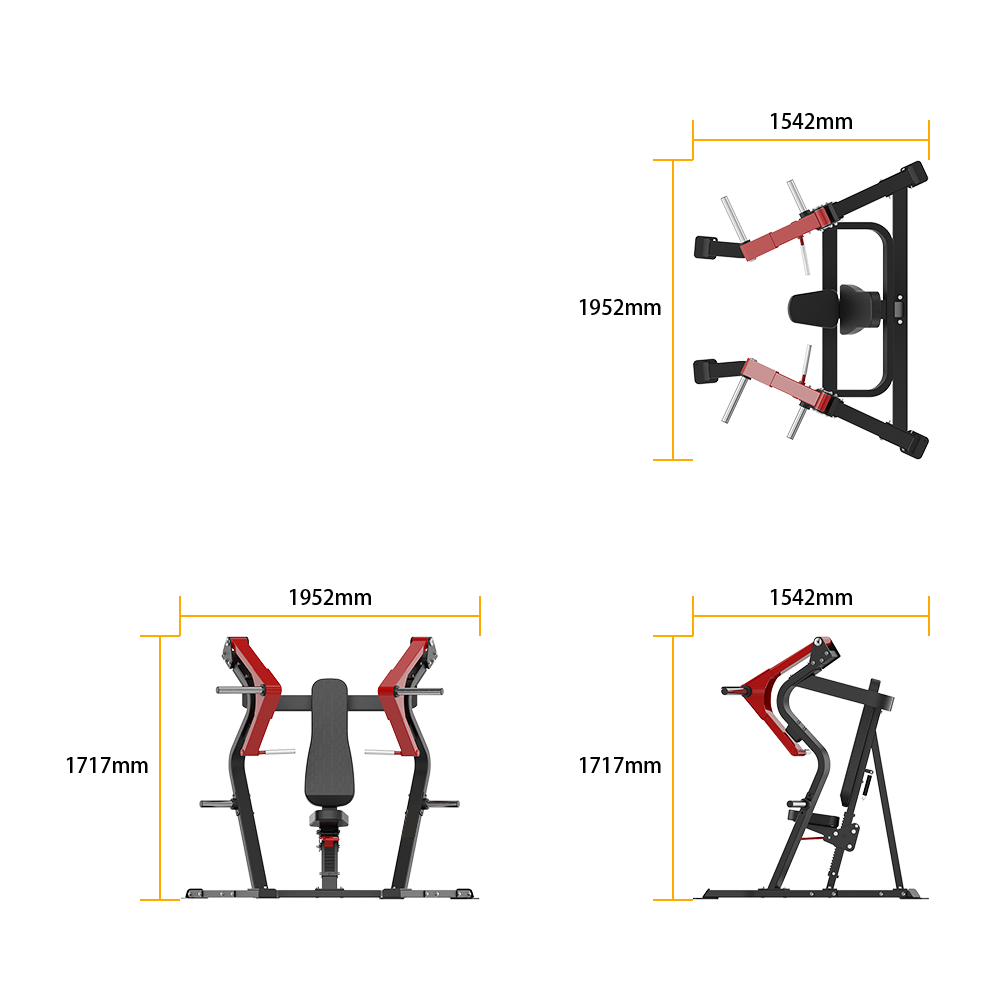 1542mm
1952mm

1952mm
1717mm

1542mm
1717mm