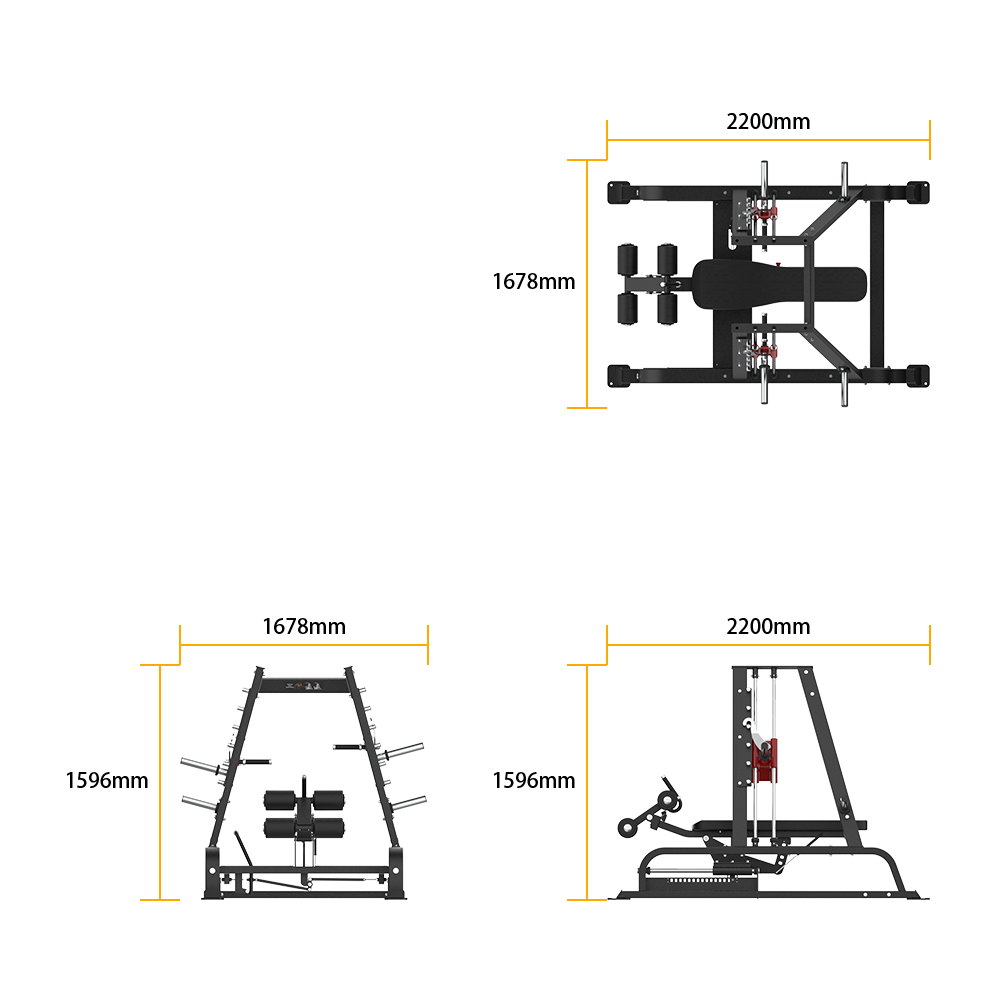 2200mm

1678mm

1678mm

1596mm

2200mm

1596mm