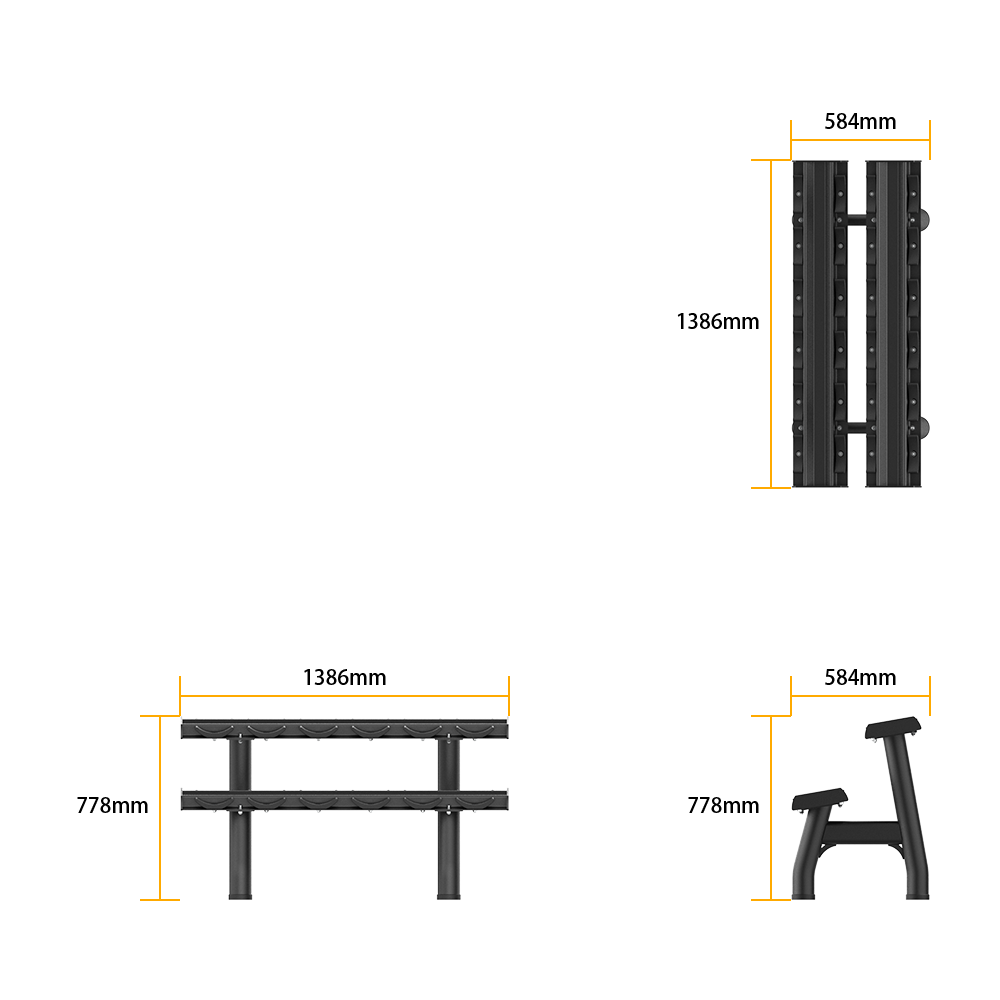 584mm

1386mm

1386mm

778mm

584mm

778mm