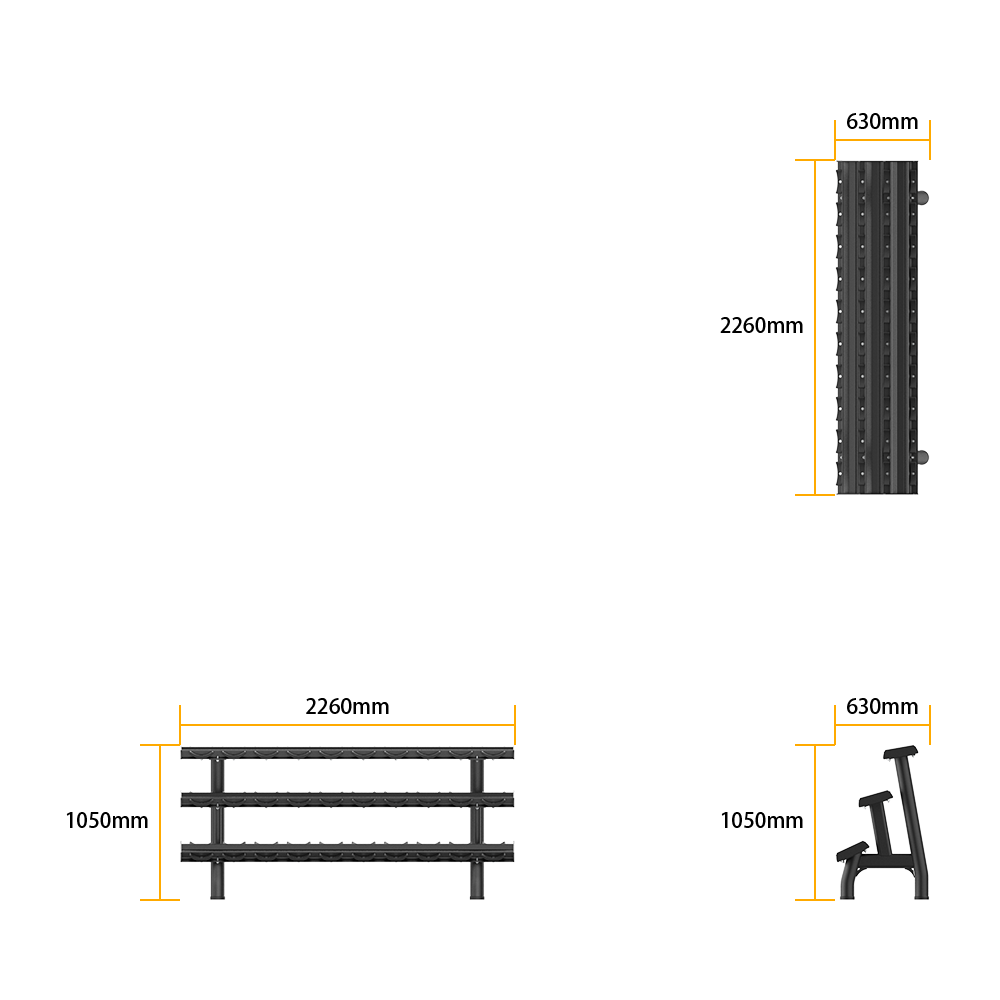 630mm

2260mm

2260mm

1050mm

630mm

1050mm