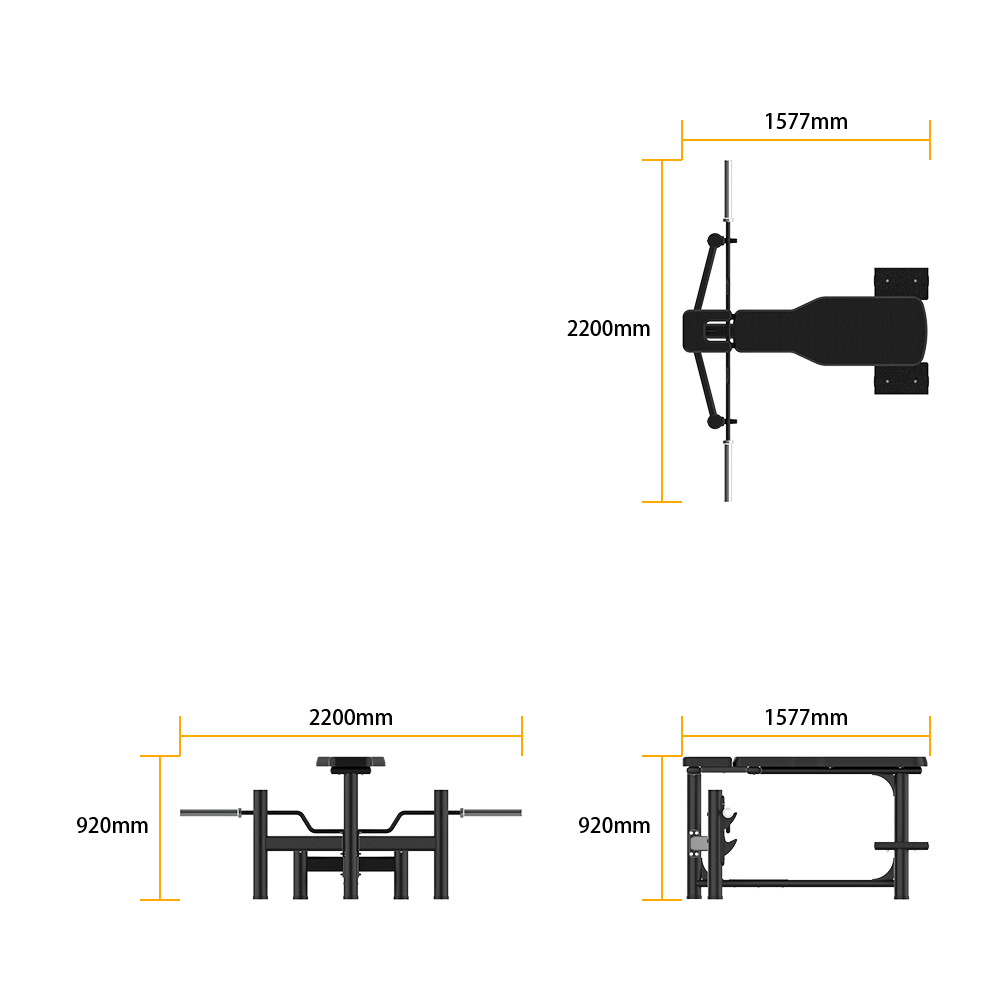 1577mm

2200mm

2200mm

920mm

1577mm

920mm