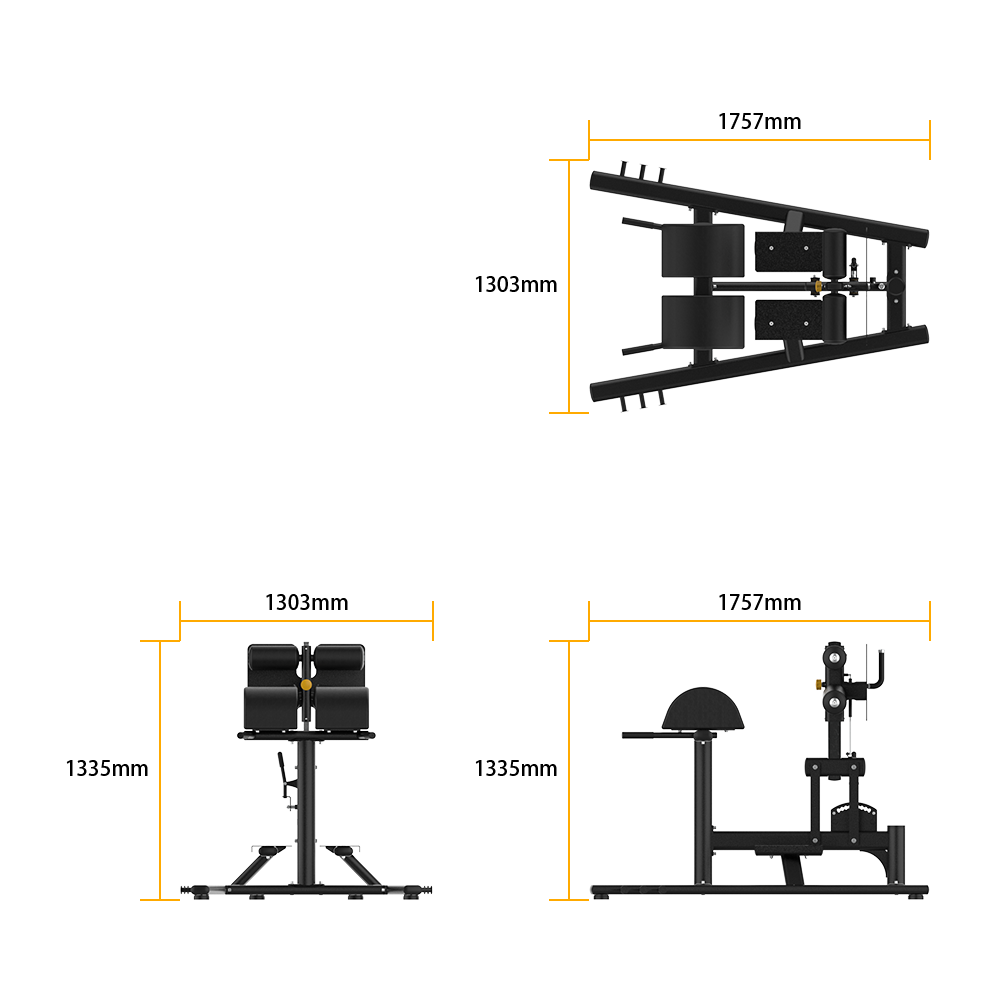 1757mm

1303mm

1303mm

1335mm

1757mm

1335mm