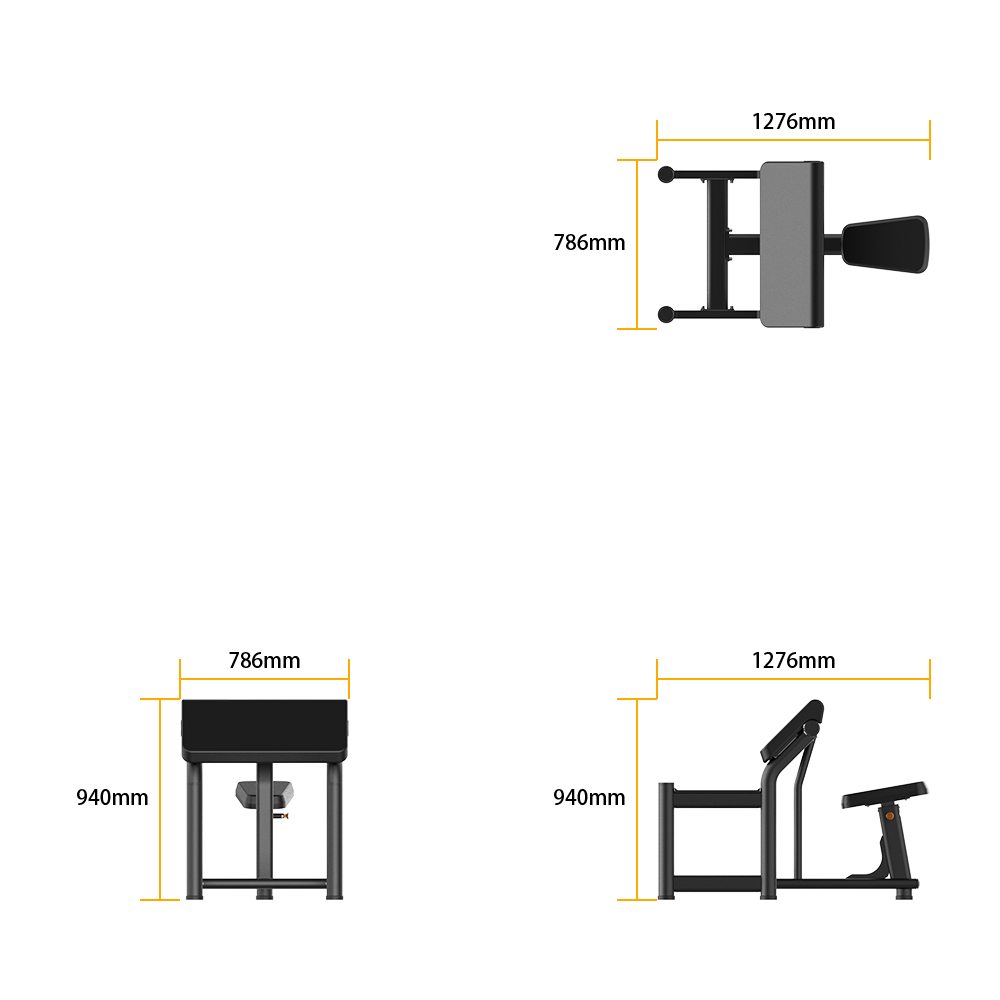 1276mm
786mm

786mm
940mm

1276mm
940mm