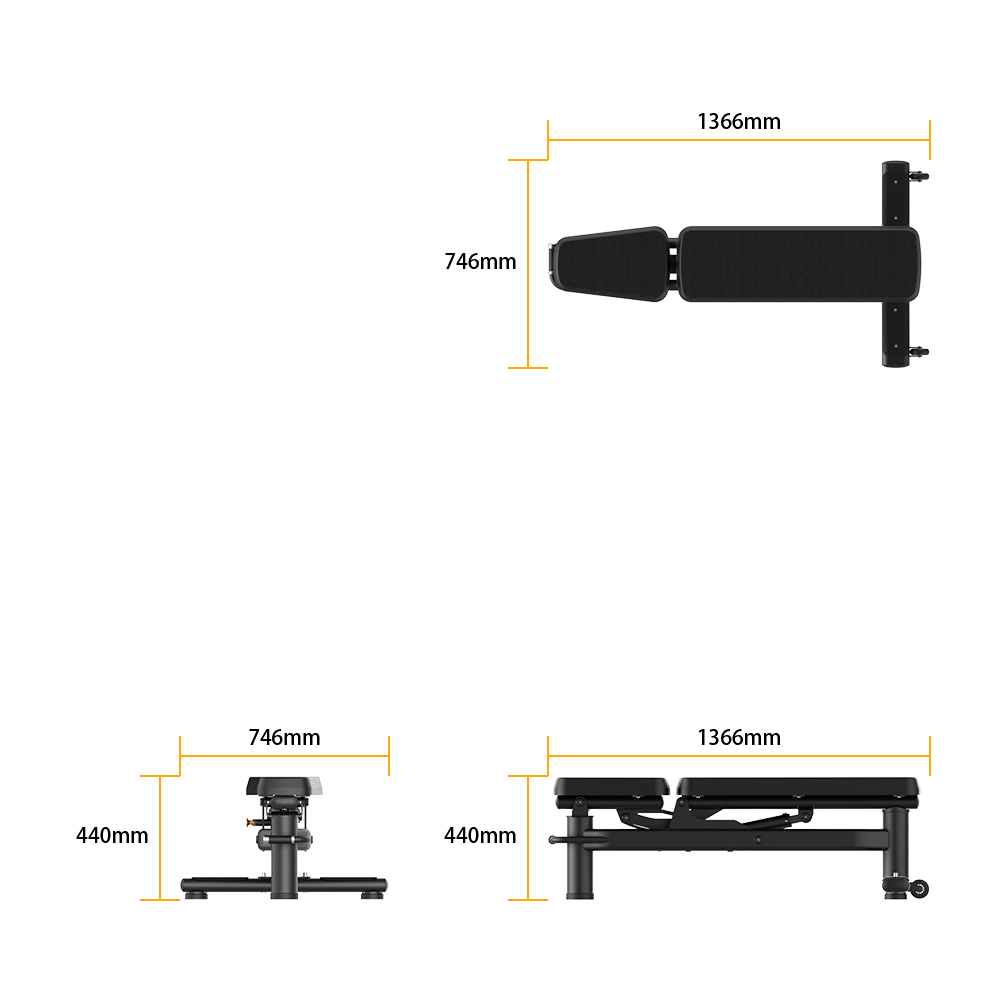 1366mm

746mm

746mm

440mm

1366mm

440mm