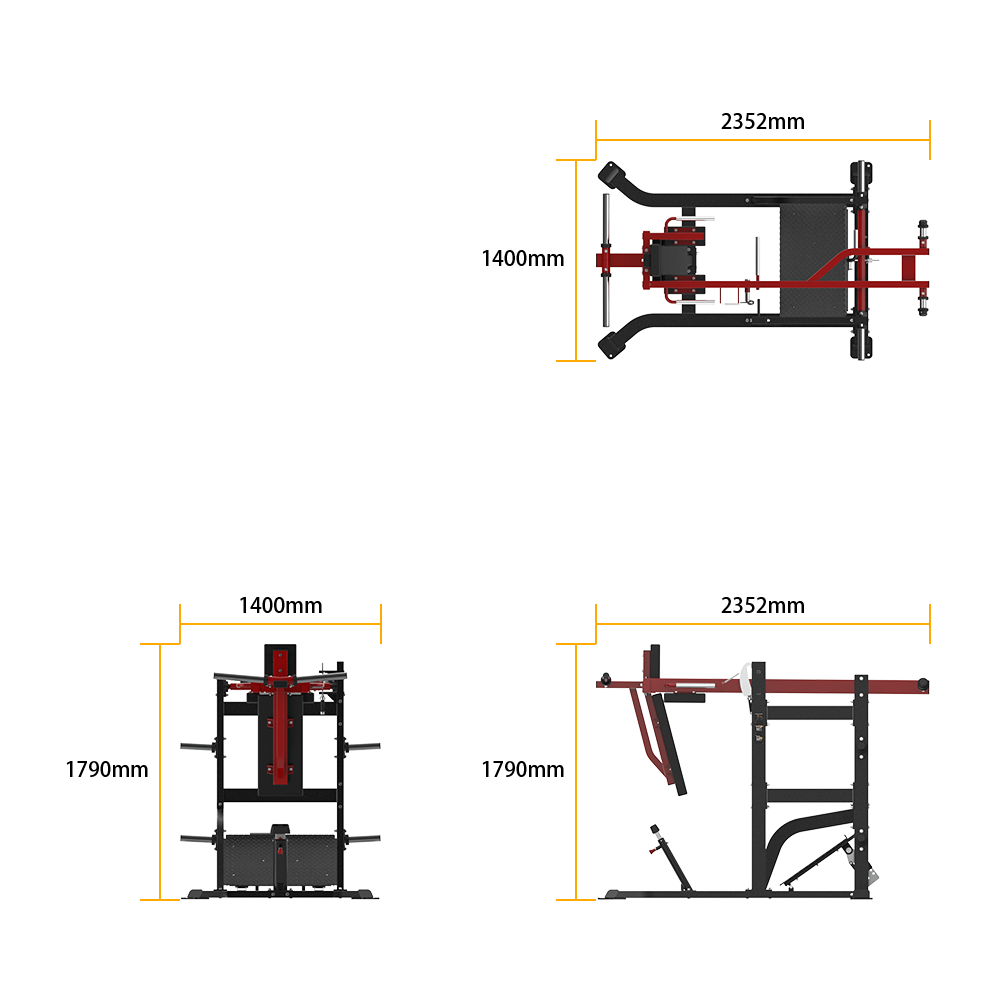 2352mm

1400mm

1400mm

1790mm

2352mm

1790mm