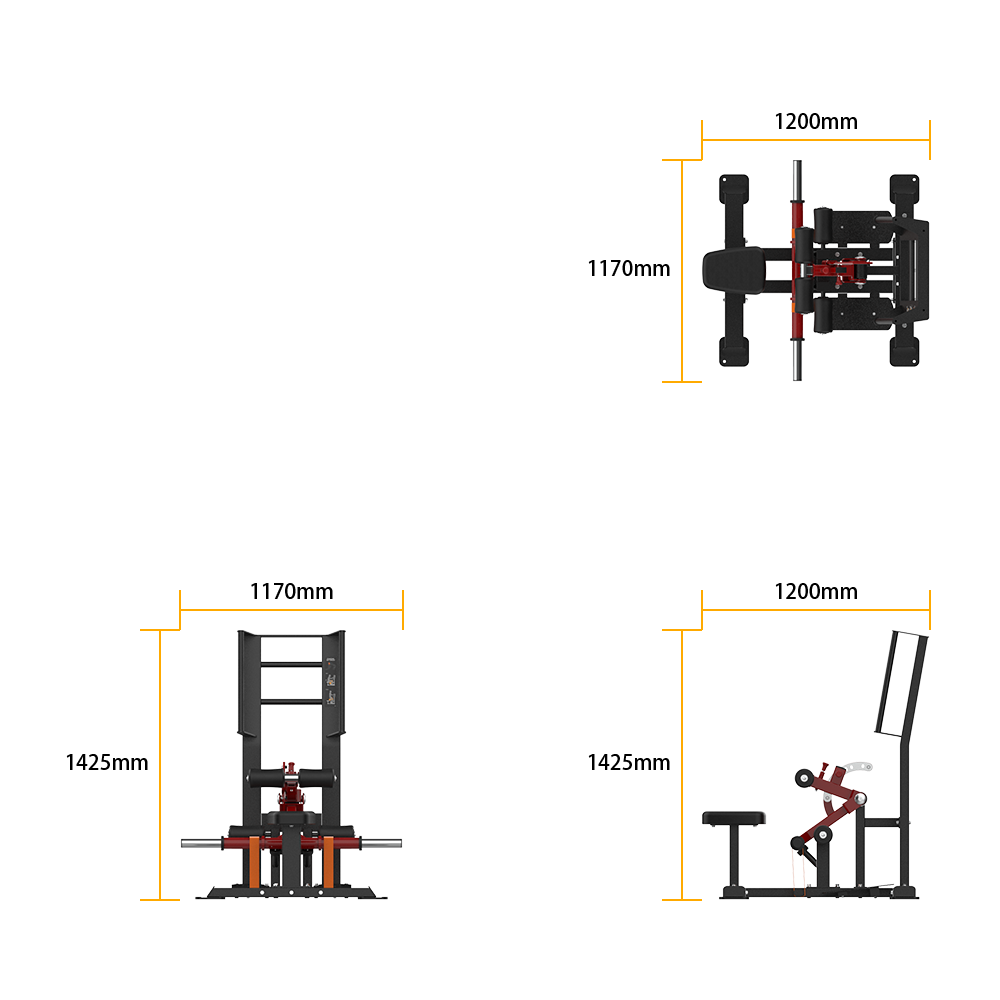 1200mm

1170mm

1170mm

1425mm

1200mm

1425mm