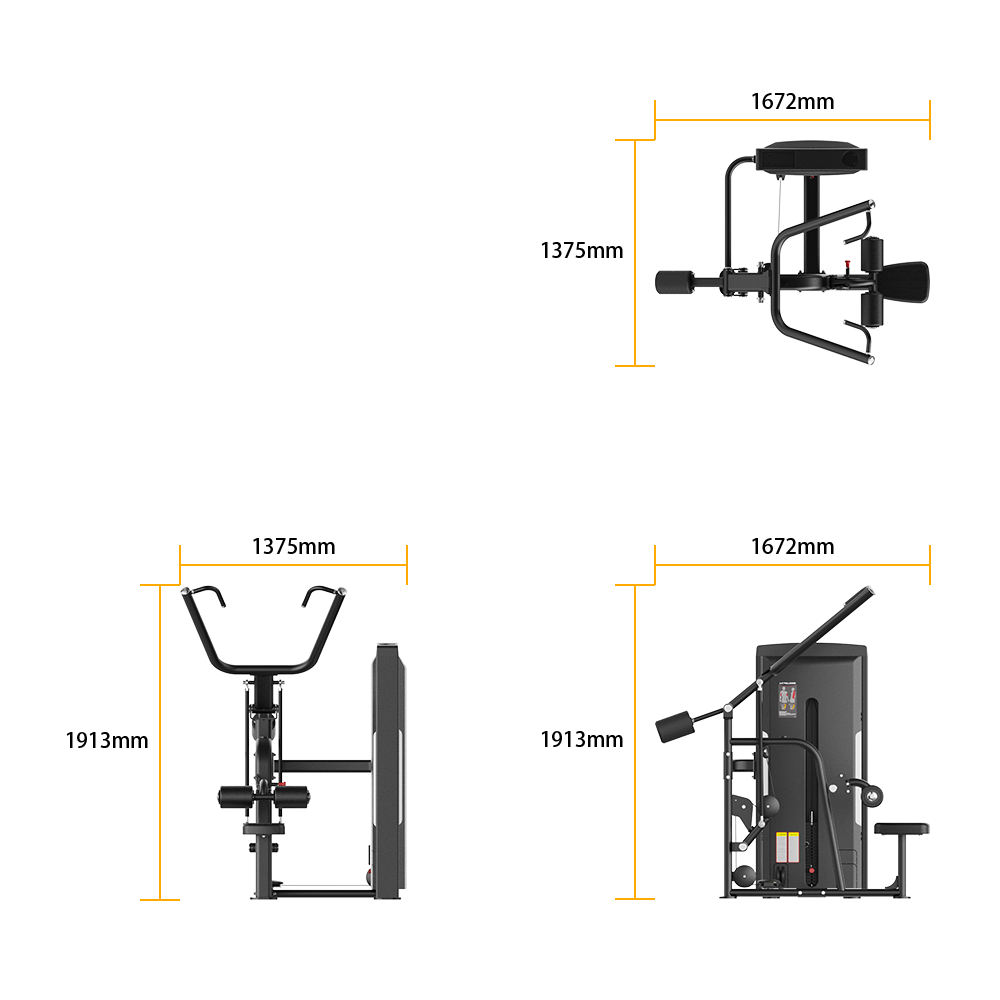 1672mm
1375mm

1375mm
1913mm

1672mm
1913mm