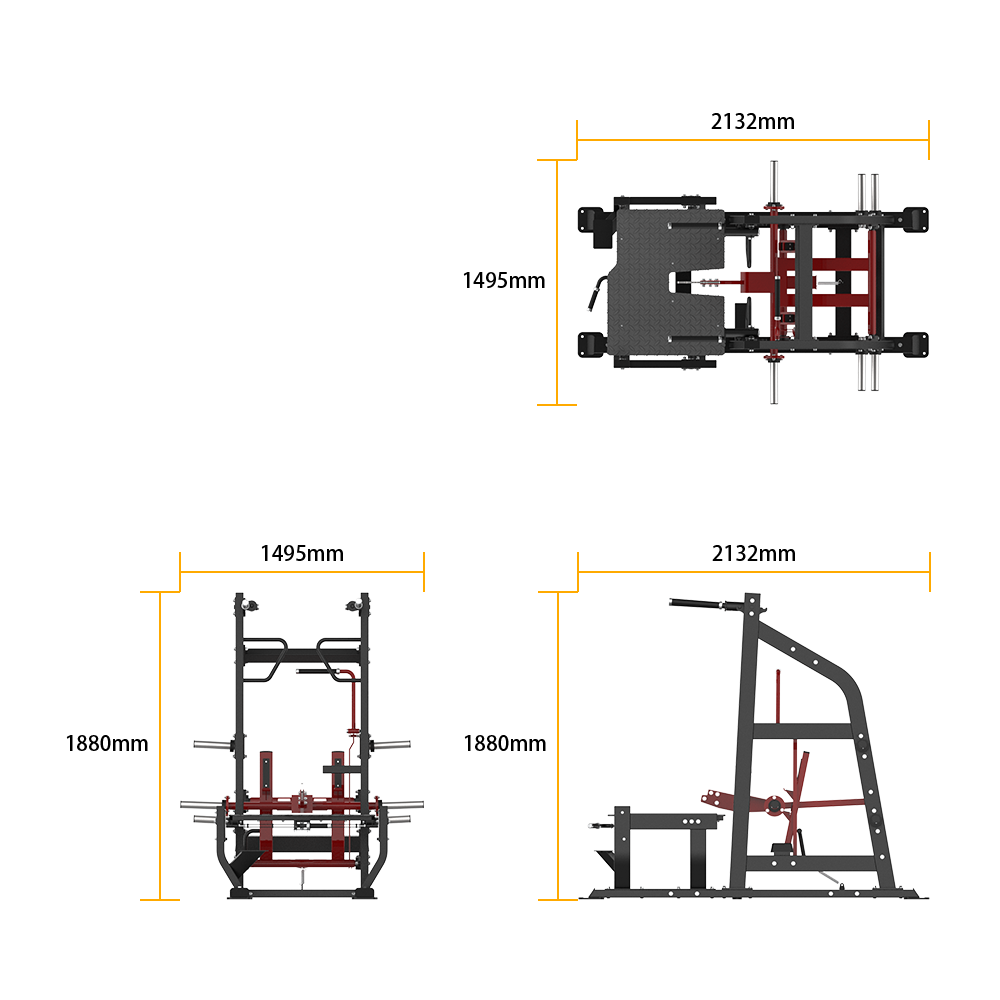 2132mm

1495mm

1495mm

1880mm

2132mm

1880mm